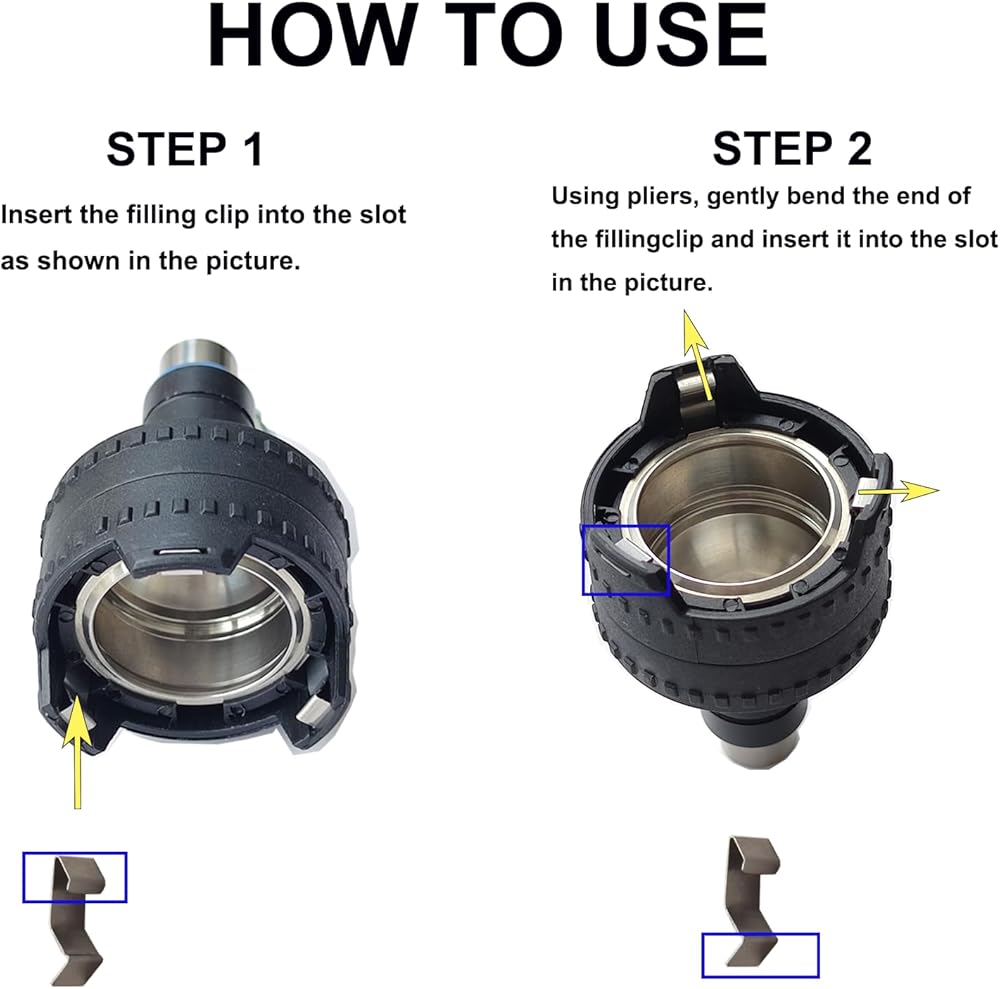 HOW TO USE

STEP 1

Insert the filling clip into the slot as shown in the picture.

STEP 2

Using pliers, gently bend the end of the fillingclip and insert it into the slot in the picture.