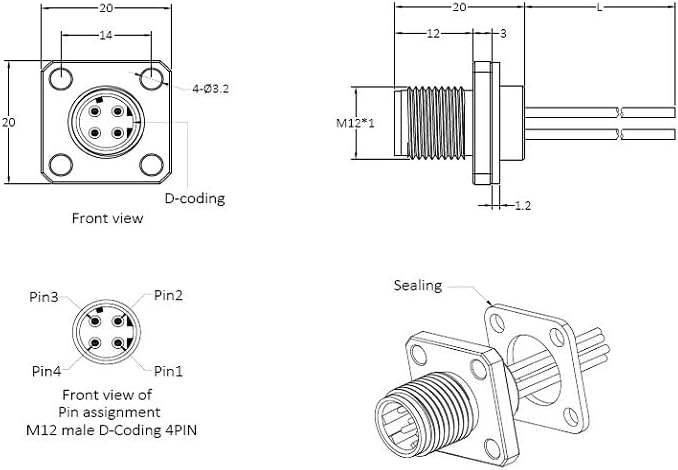 20

14

4-Ø3.2

20

D-coding

Front view

20

L

12

3

M12*1

1.2

Pin3

Pin2

Pin4

Pin1

Front view of
Pin assignment
M12 male D-Coding 4PIN

Sealing