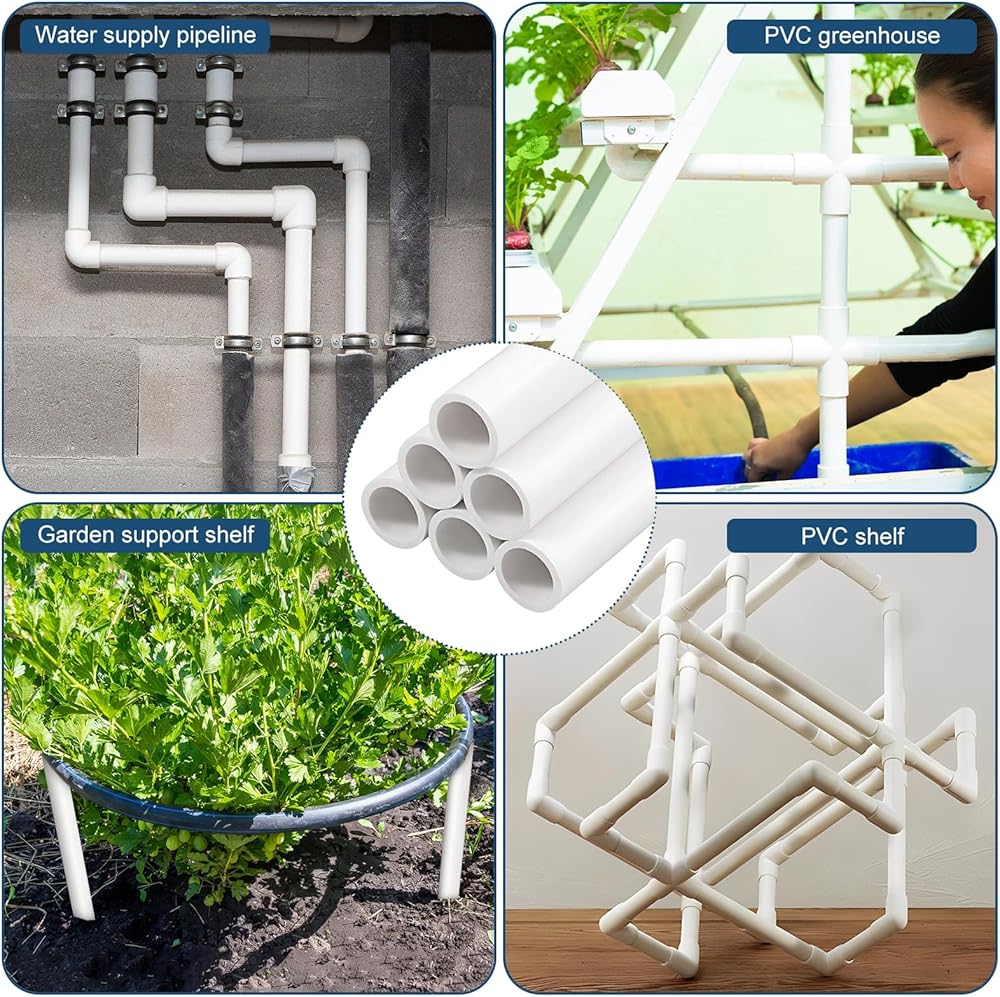 Water supply pipeline

PVC greenhouse

Garden support shelf

PVC shelf