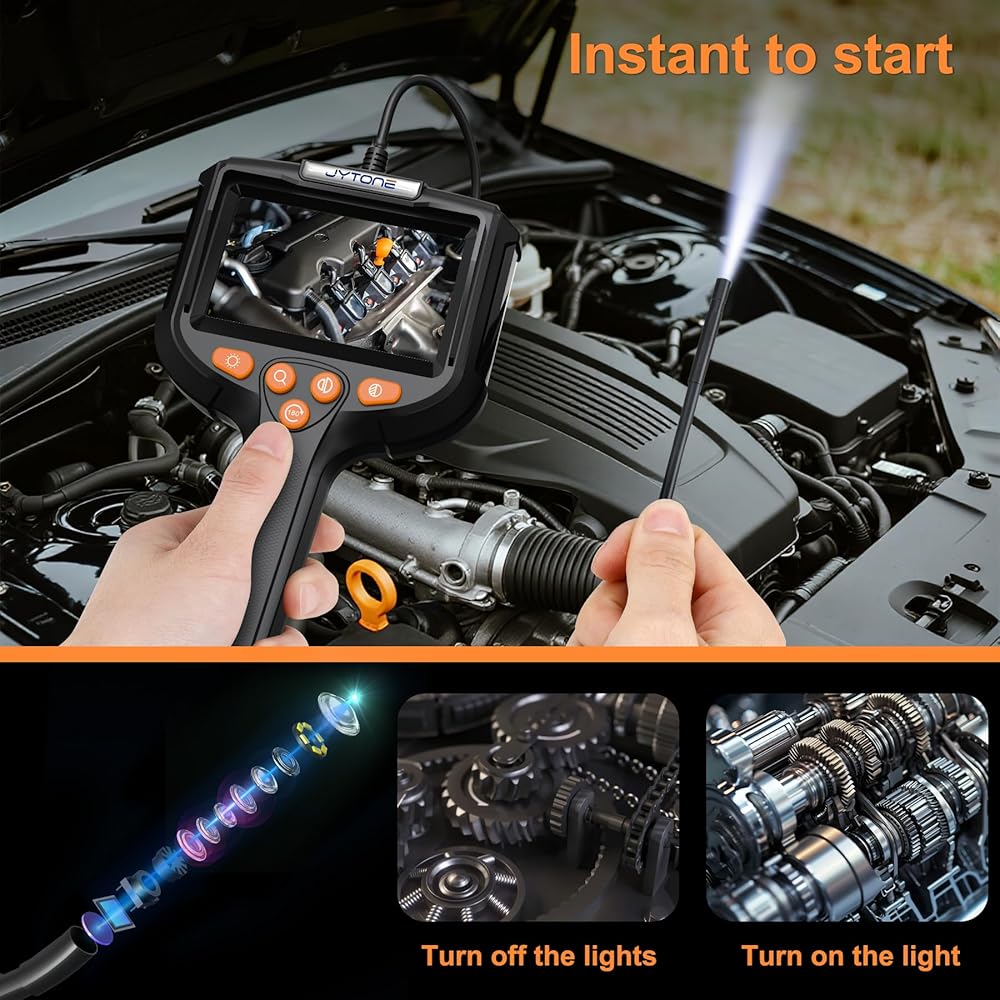 Instant to start

JYTONE

180°

Turn off the lights

Turn on the light