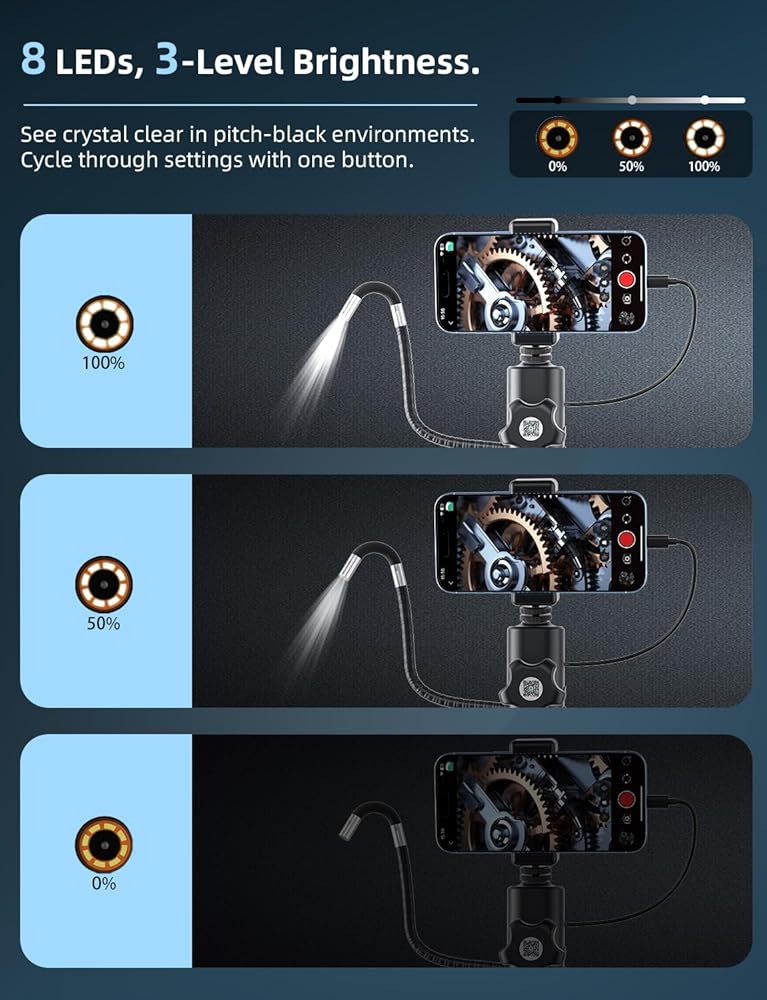 8 LEDs, 3-Level Brightness.

See crystal clear in pitch-black environments. Cycle through settings with one button.

0%
50%
100%

100%

50%

0%