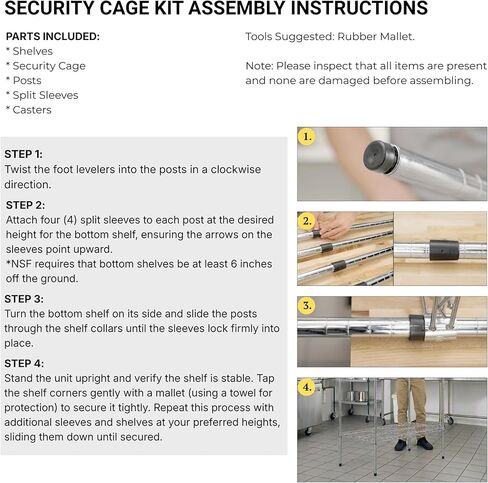 SECURITY CAGE KIT ASSEMBLY INSTRUCTIONS

PARTS INCLUDED:
* Shelves
* Security Cage
* Posts
* Split Sleeves
* Casters

Tools Suggested: Rubber Mallet.

Note: Please inspect that all items are present and none are damaged before assembling.

STEP 1:
Twist the foot levelers into the posts in a clockwise direction.

STEP 2:
Attach four (4) split sleeves to each post at the desired height for the bottom shelf, ensuring the arrows on the sleeves point upward.
*NSF requires that bottom shelves be at least 6 inches off the ground.

STEP 3:
Turn the bottom shelf on its side and slide the posts through the shelf collars until the sleeves lock firmly into place.

STEP 4:
Stand the unit upright and verify the shelf is stable. Tap the shelf corners gently with a mallet (using a towel for protection) to secure it tightly. Repeat this process with additional sleeves and shelves at your preferred heights, sliding them down until secured.

1.

2.

3.

4.