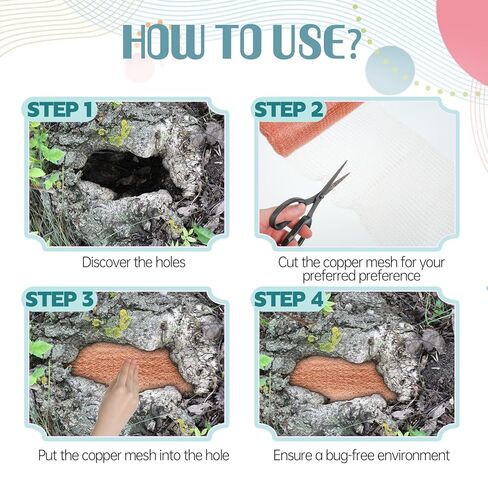 HOW TO USE?

STEP 1

Discover the holes

STEP 2

Cut the copper mesh for your preferred preference

STEP 3

Put the copper mesh into the hole

STEP 4

Ensure a bug-free environment