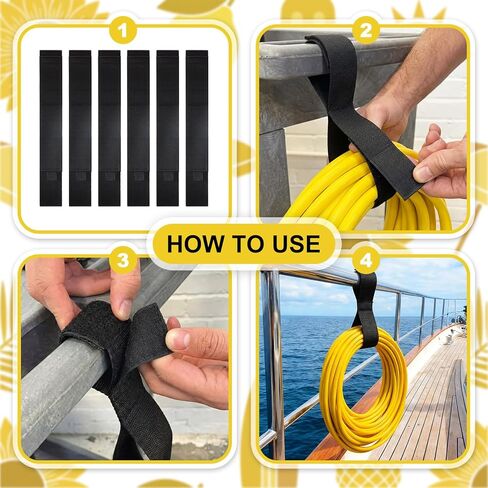 1

2

HOW TO USE

3

4