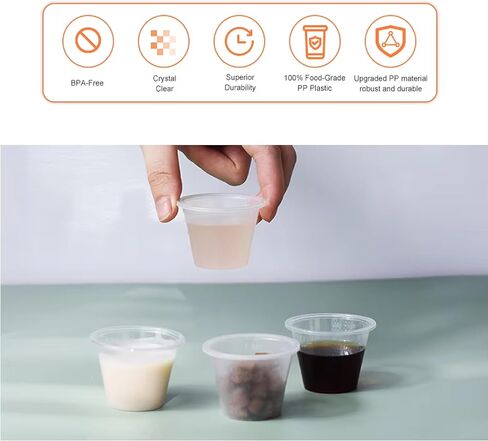 BPA-Free

Crystal Clear

Superior Durability

100% Food-Grade PP Plastic

Upgraded PP material robust and durable