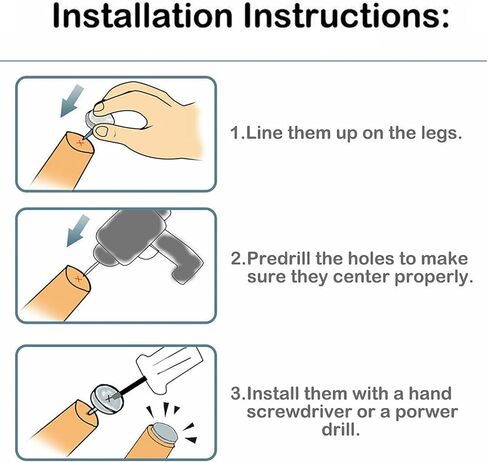 Installation Instructions:

1.Line them up on the legs.

2.Predrill the holes to make sure they center properly.

3.Install them with a hand screwdriver or a porwer drill.