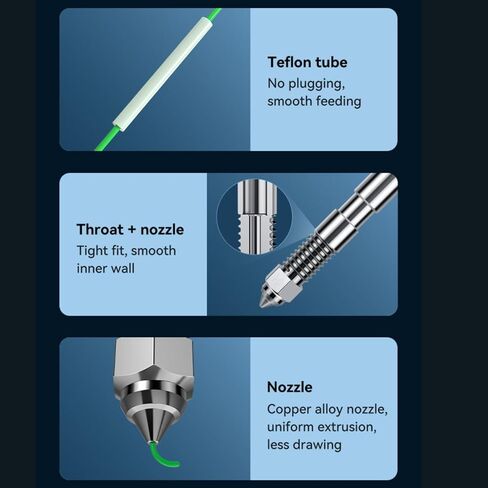 Teflon tube
No plugging, smooth feeding

Throat + nozzle
Tight fit, smooth inner wall

Nozzle
Copper alloy nozzle, uniform extrusion, less drawing