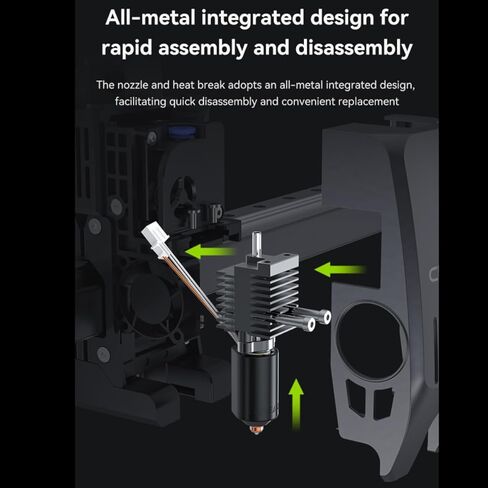 All-metal integrated design for rapid assembly and disassembly

The nozzle and heat break adopts an all-metal integrated design, facilitating quick disassembly and convenient replacement