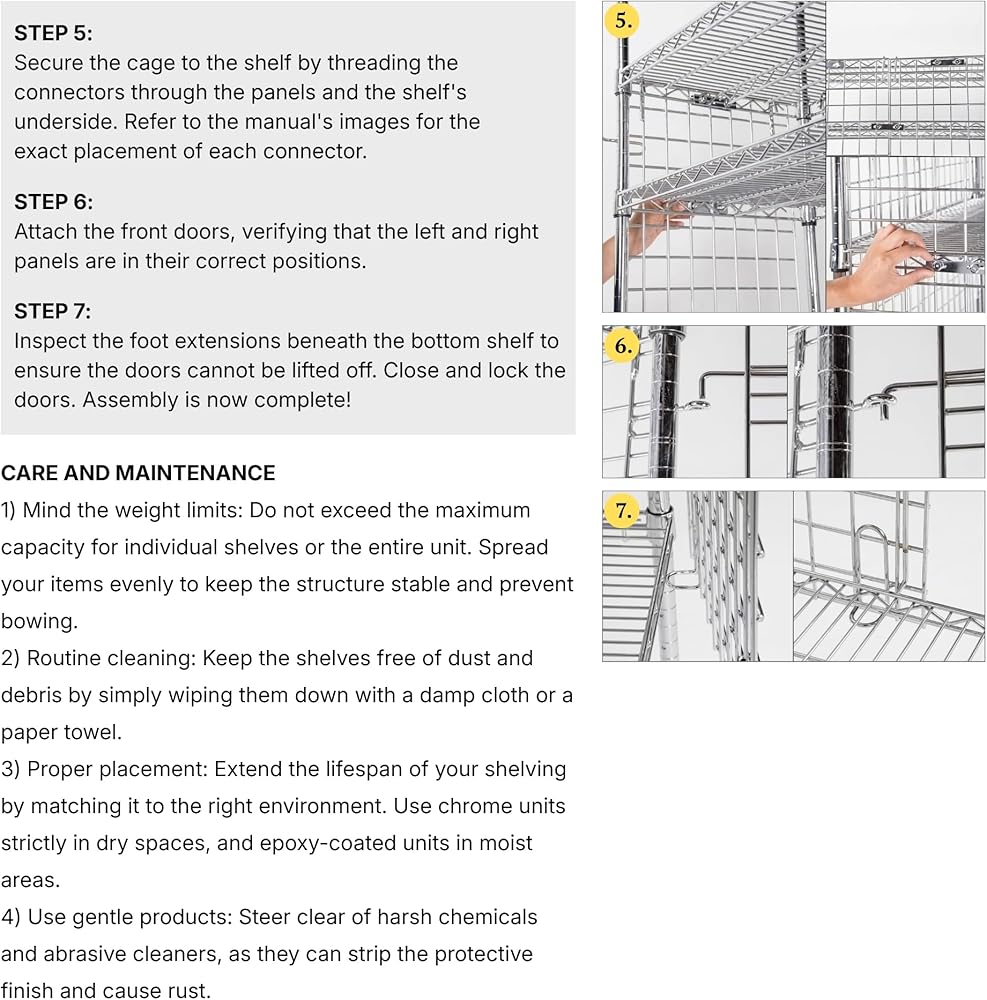 STEP 5:
Secure the cage to the shelf by threading the connectors through the panels and the shelf's underside. Refer to the manual's images for the exact placement of each connector.

STEP 6:
Attach the front doors, verifying that the left and right panels are in their correct positions.

STEP 7:
Inspect the foot extensions beneath the bottom shelf to ensure the doors cannot be lifted off. Close and lock the doors. Assembly is now complete!

CARE AND MAINTENANCE
1) Mind the weight limits: Do not exceed the maximum capacity for individual shelves or the entire unit. Spread your items evenly to keep the structure stable and prevent bowing.
2) Routine cleaning: Keep the shelves free of dust and debris by simply wiping them down with a damp cloth or a paper towel.
3) Proper placement: Extend the lifespan of your shelving by matching it to the right environment. Use chrome units strictly in dry spaces, and epoxy-coated units in moist areas.
4) Use gentle products: Steer clear of harsh chemicals and abrasive cleaners, as they can strip the protective finish and cause rust.

5.

6.

7.