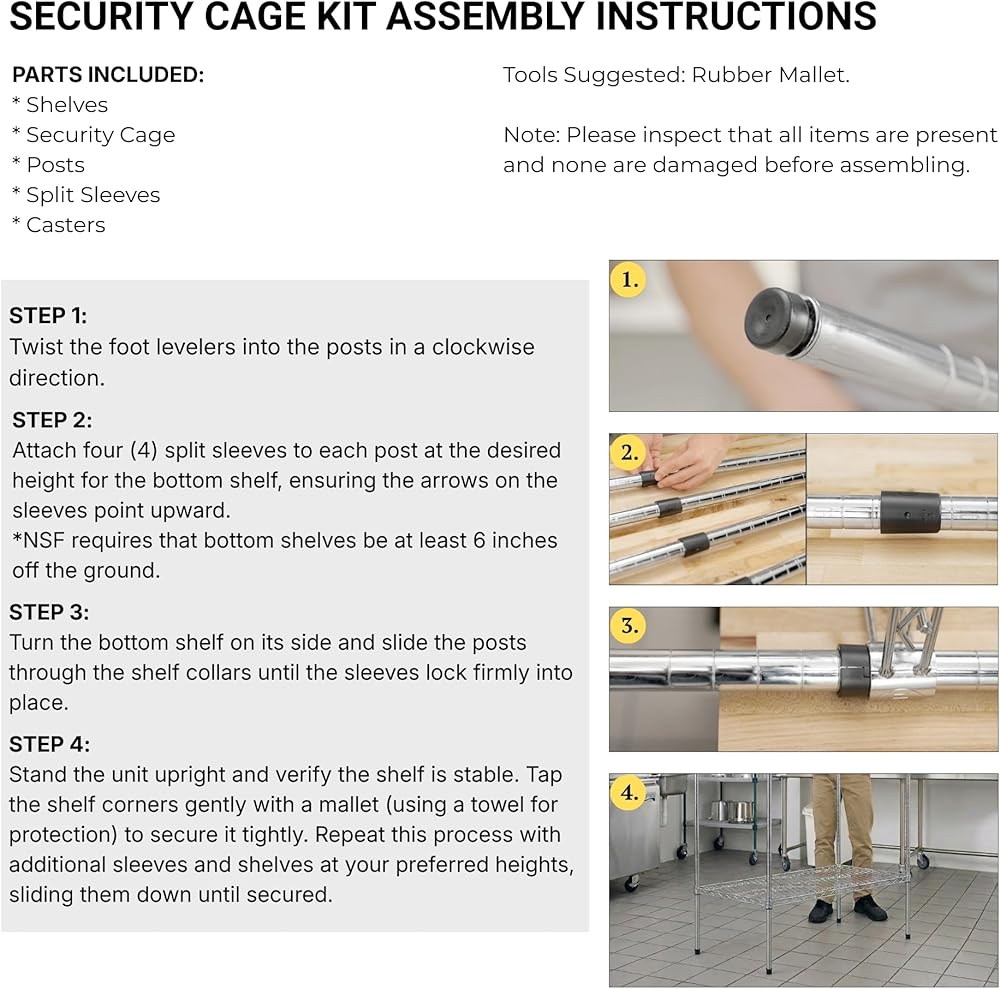 SECURITY CAGE KIT ASSEMBLY INSTRUCTIONS

PARTS INCLUDED:
* Shelves
* Security Cage
* Posts
* Split Sleeves
* Casters

Tools Suggested: Rubber Mallet.

Note: Please inspect that all items are present and none are damaged before assembling.

STEP 1:
Twist the foot levelers into the posts in a clockwise direction.

STEP 2:
Attach four (4) split sleeves to each post at the desired height for the bottom shelf, ensuring the arrows on the sleeves point upward.
*NSF requires that bottom shelves be at least 6 inches off the ground.

STEP 3:
Turn the bottom shelf on its side and slide the posts through the shelf collars until the sleeves lock firmly into place.

STEP 4:
Stand the unit upright and verify the shelf is stable. Tap the shelf corners gently with a mallet (using a towel for protection) to secure it tightly. Repeat this process with additional sleeves and shelves at your preferred heights, sliding them down until secured.

1.

2.

3.

4.