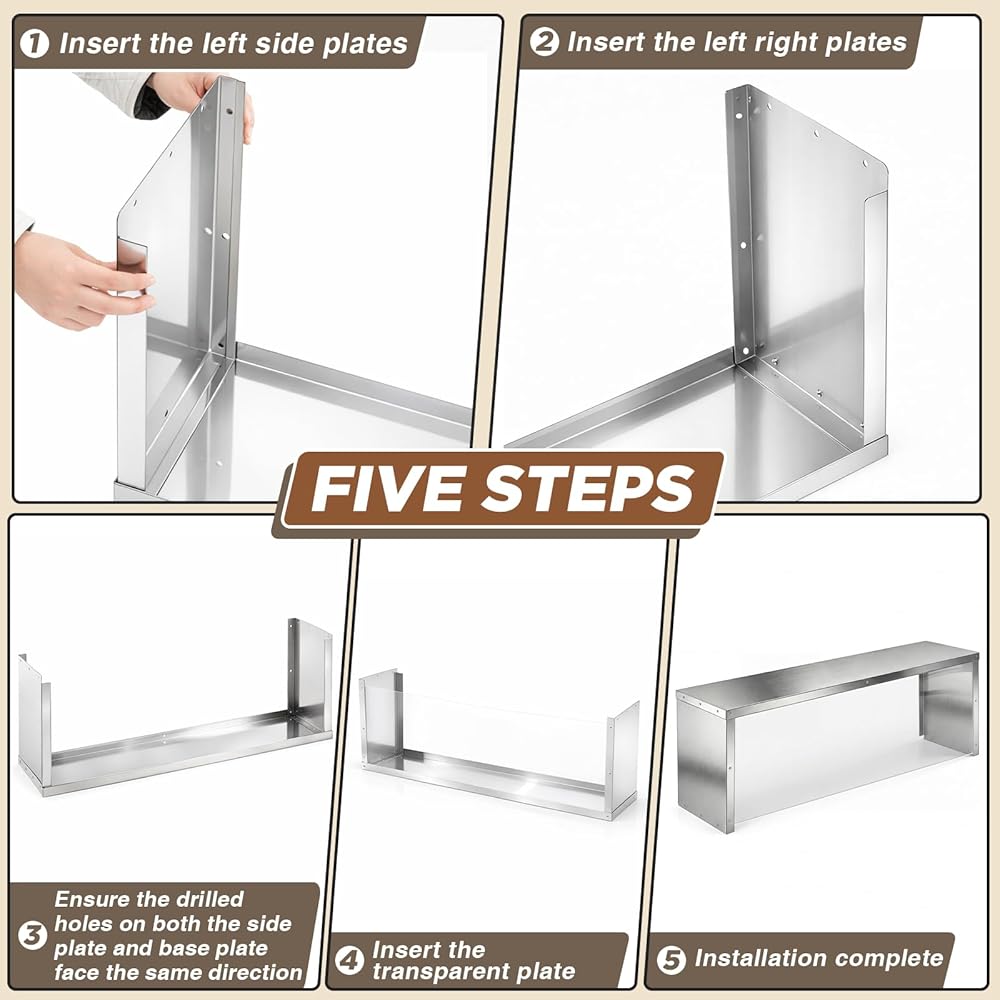 1 Insert the left side plates

2 Insert the left right plates

FIVE STEPS

3 Ensure the drilled holes on both the side plate and base plate face the same direction

4 Insert the transparent plate

5 Installation complete