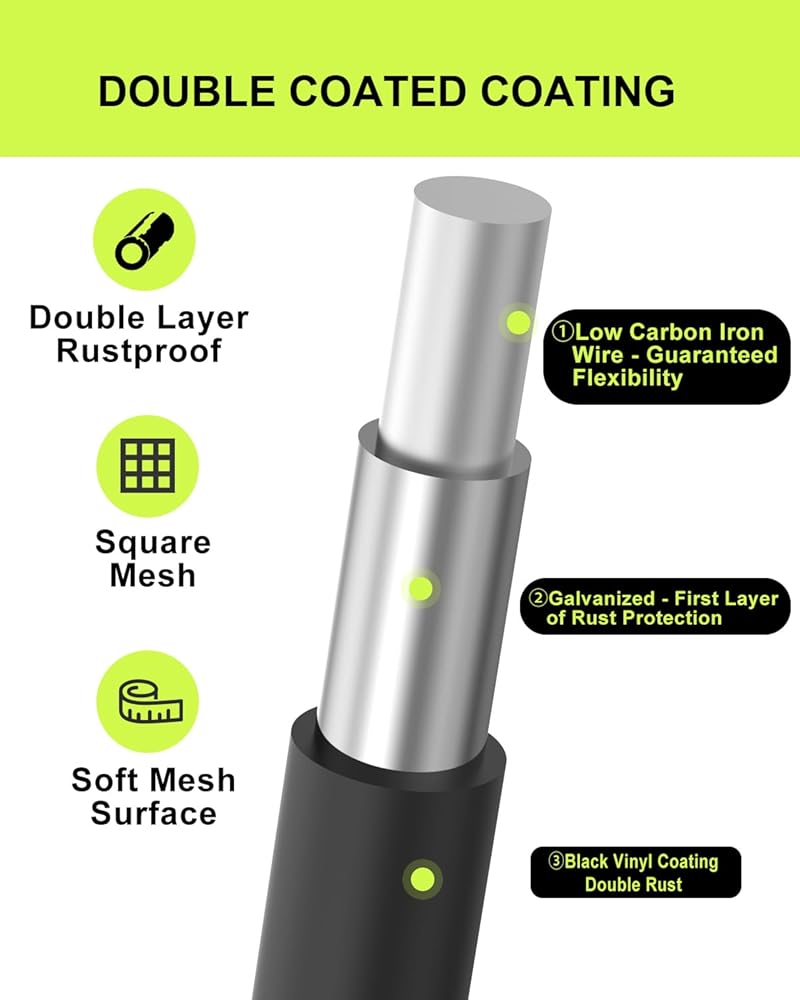 DOUBLE COATED COATING

Double Layer Rustproof

Square Mesh

Soft Mesh Surface

①Low Carbon Iron Wire - Guaranteed Flexibility

②Galvanized - First Layer of Rust Protection

③Black Vinyl Coating Double Rust