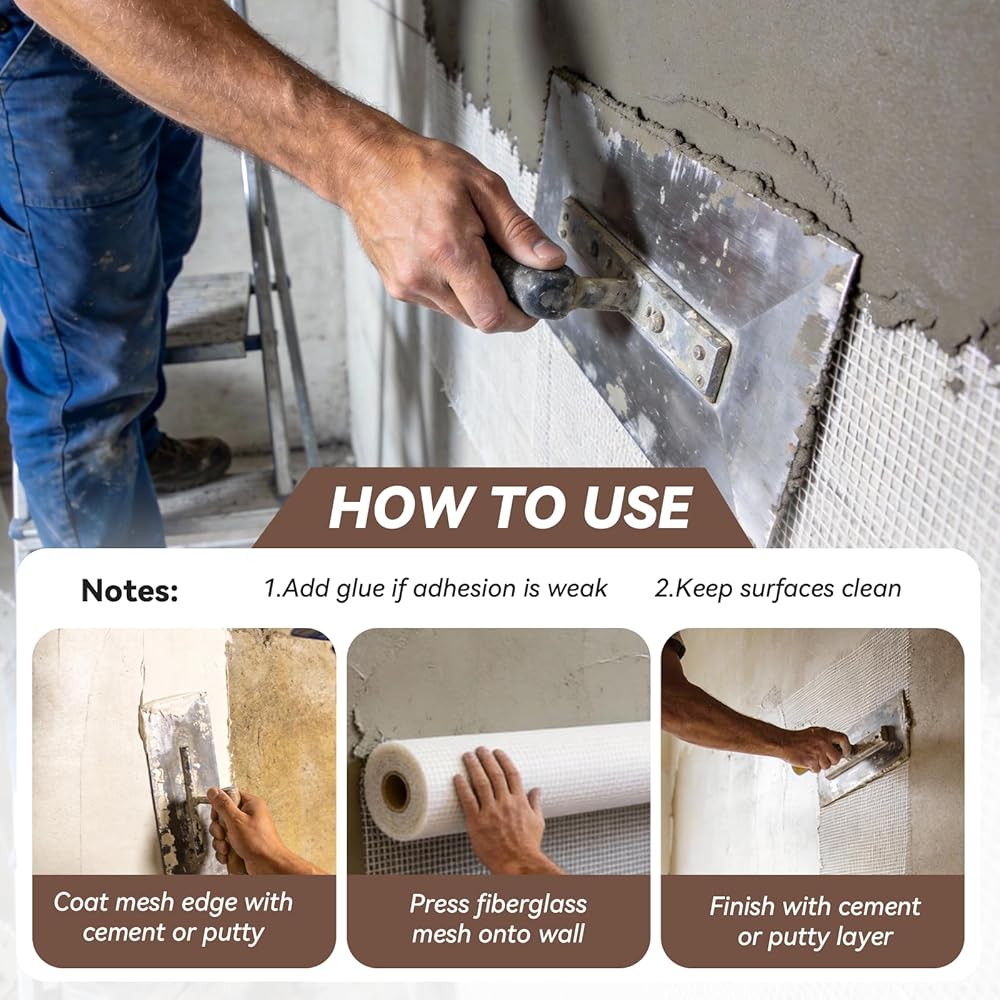 HOW TO USE

Notes: 1.Add glue if adhesion is weak 2.Keep surfaces clean

Coat mesh edge with cement or putty

Press fiberglass mesh onto wall

Finish with cement or putty layer