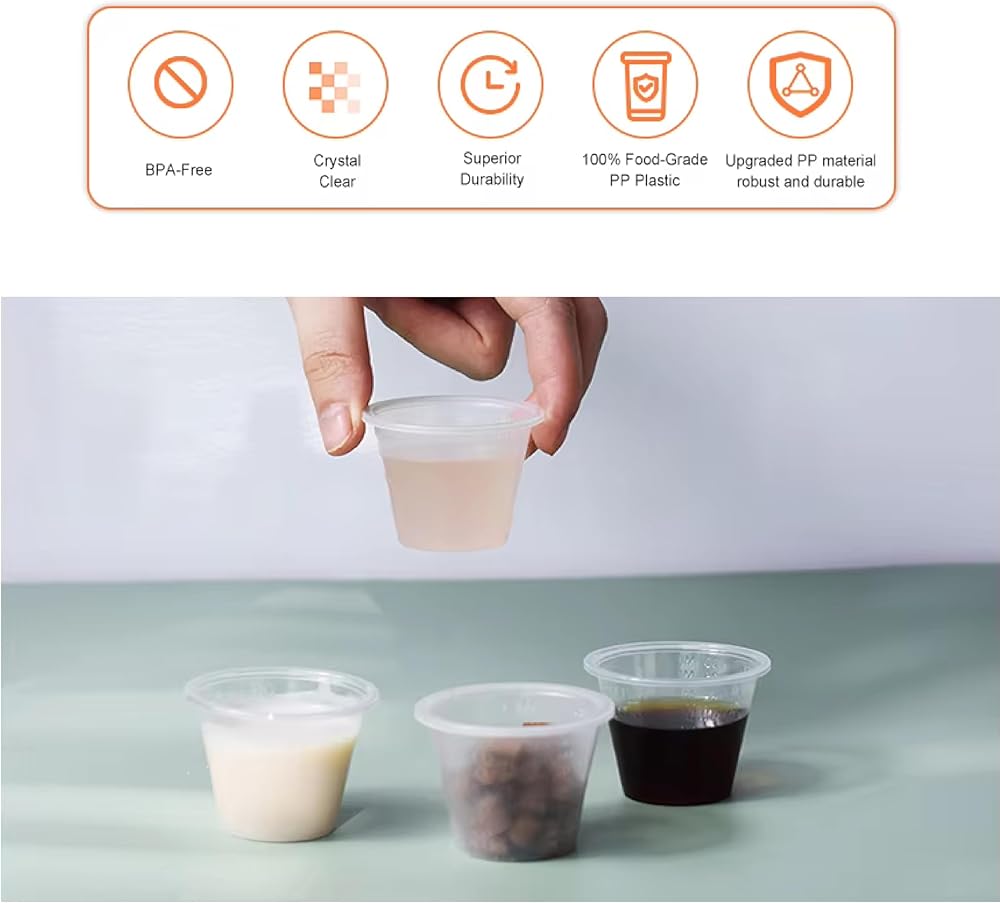 BPA-Free

Crystal Clear

Superior Durability

100% Food-Grade PP Plastic

Upgraded PP material robust and durable