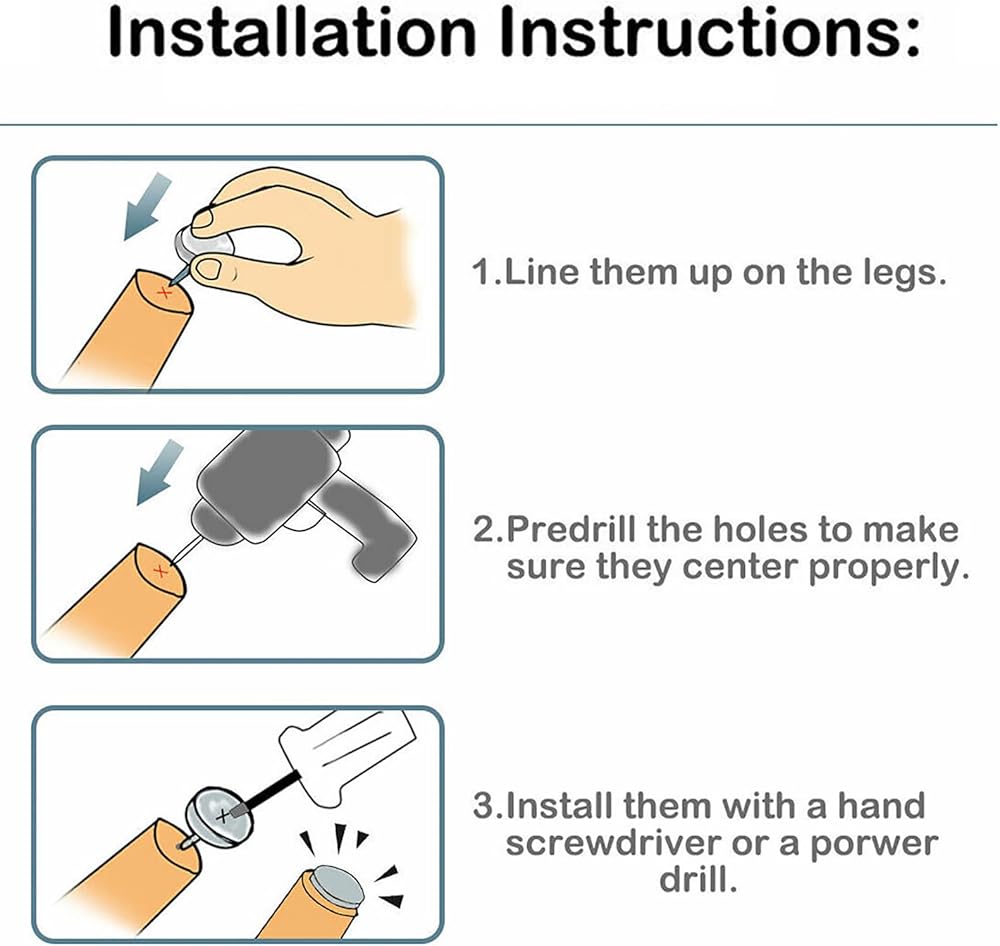 Installation Instructions:

1.Line them up on the legs.

2.Predrill the holes to make sure they center properly.

3.Install them with a hand screwdriver or a porwer drill.