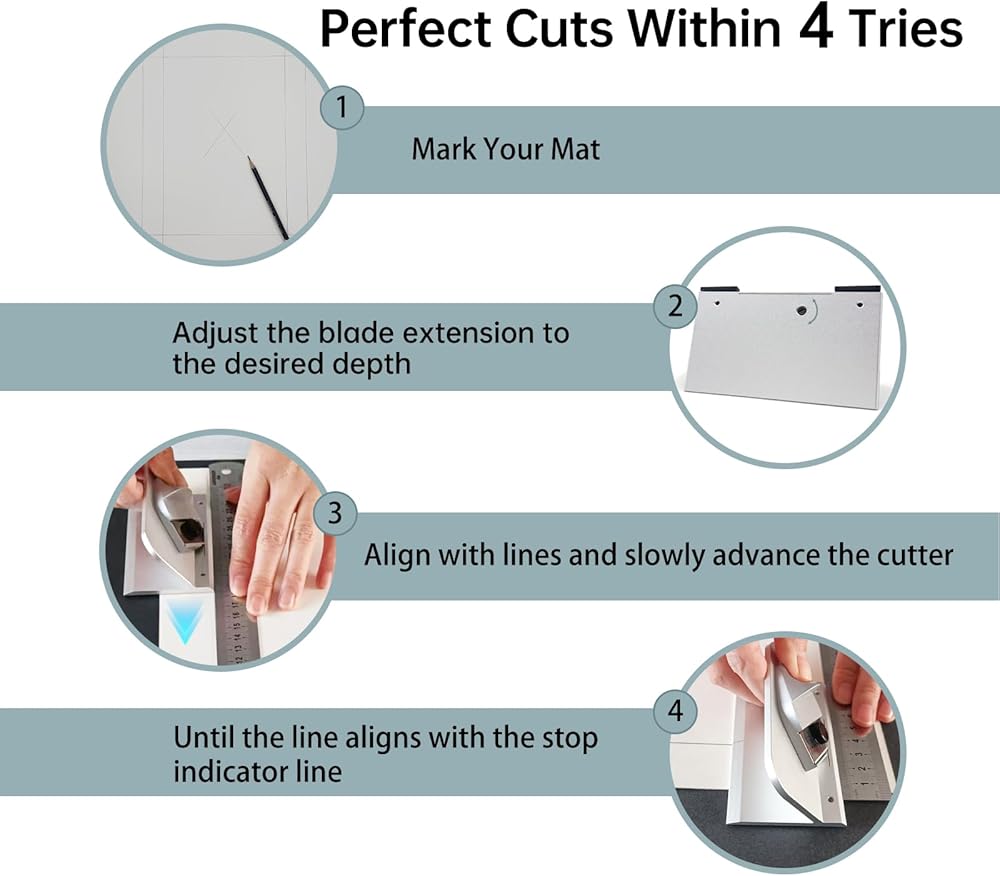 Perfect Cuts Within 4 Tries

1

Mark Your Mat

2

Adjust the blade extension to the desired depth

3

Align with lines and slowly advance the cutter

4

Until the line aligns with the stop indicator line