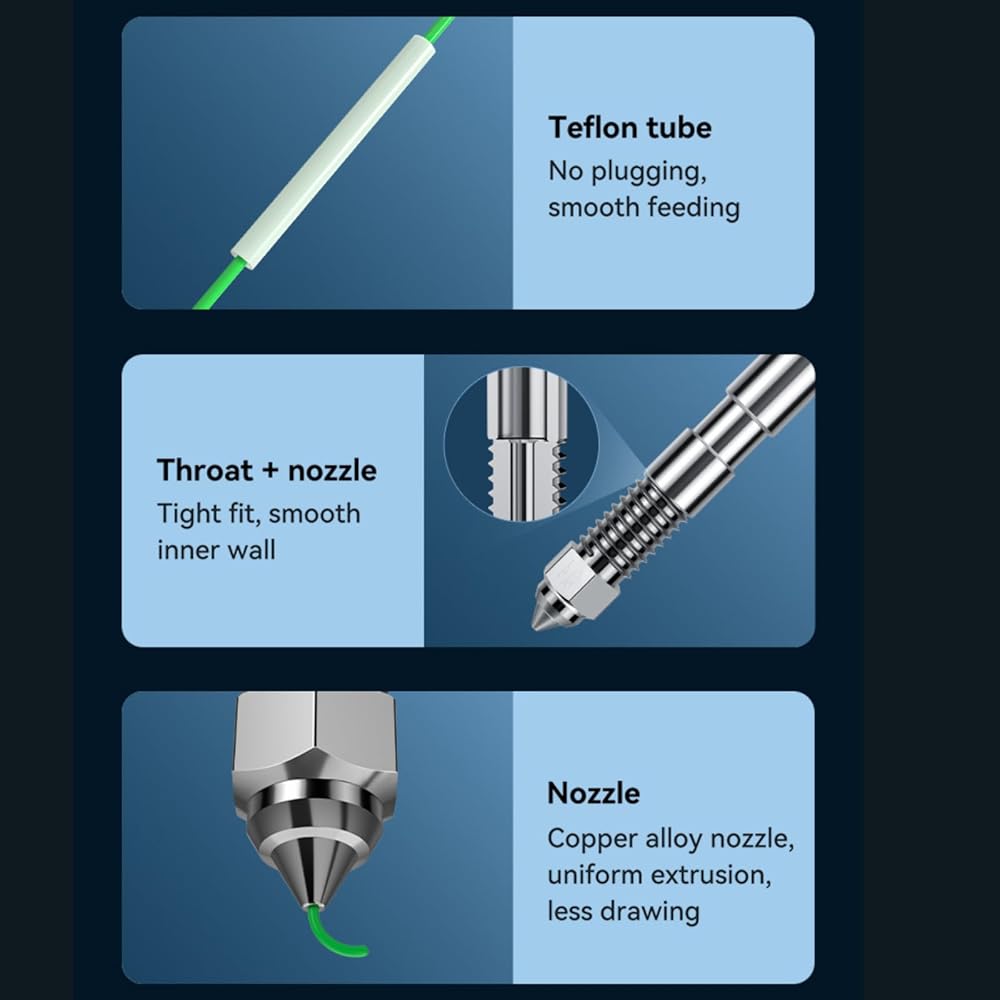 Teflon tube
No plugging, smooth feeding

Throat + nozzle
Tight fit, smooth inner wall

Nozzle
Copper alloy nozzle, uniform extrusion, less drawing