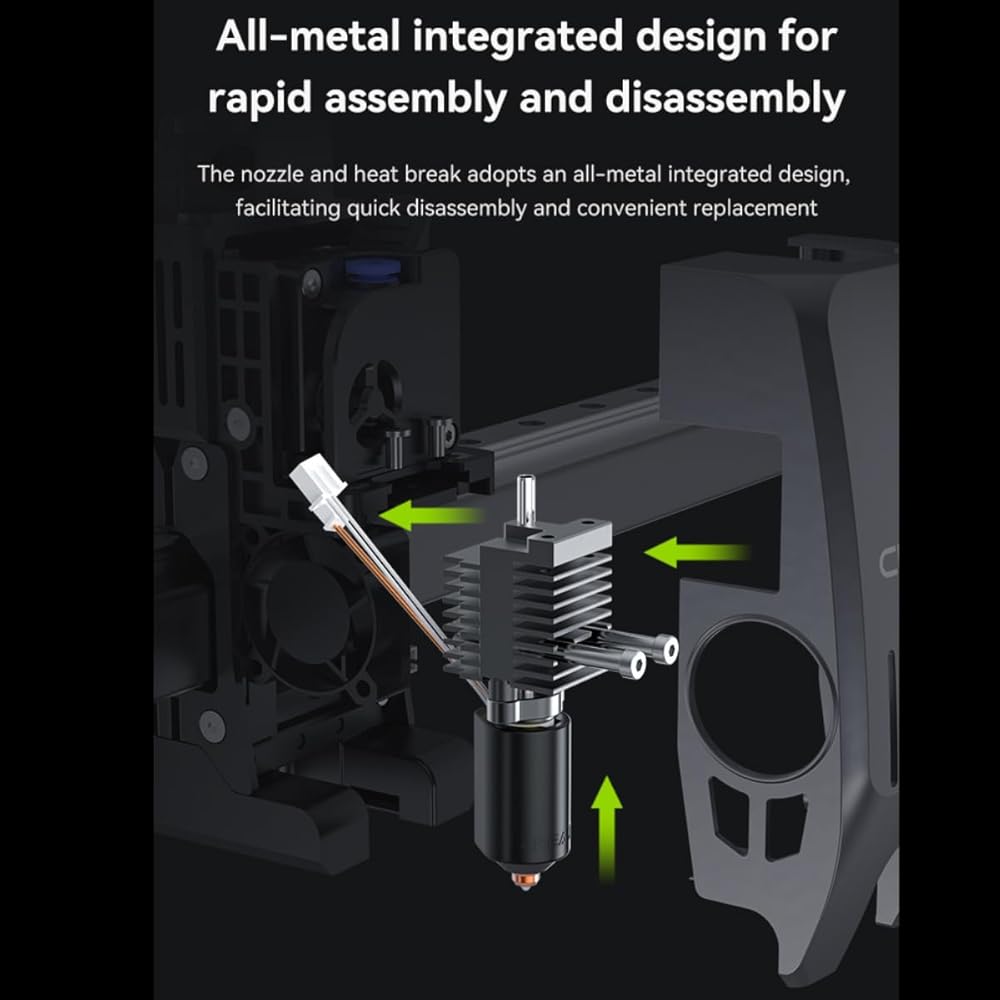 All-metal integrated design for rapid assembly and disassembly

The nozzle and heat break adopts an all-metal integrated design, facilitating quick disassembly and convenient replacement