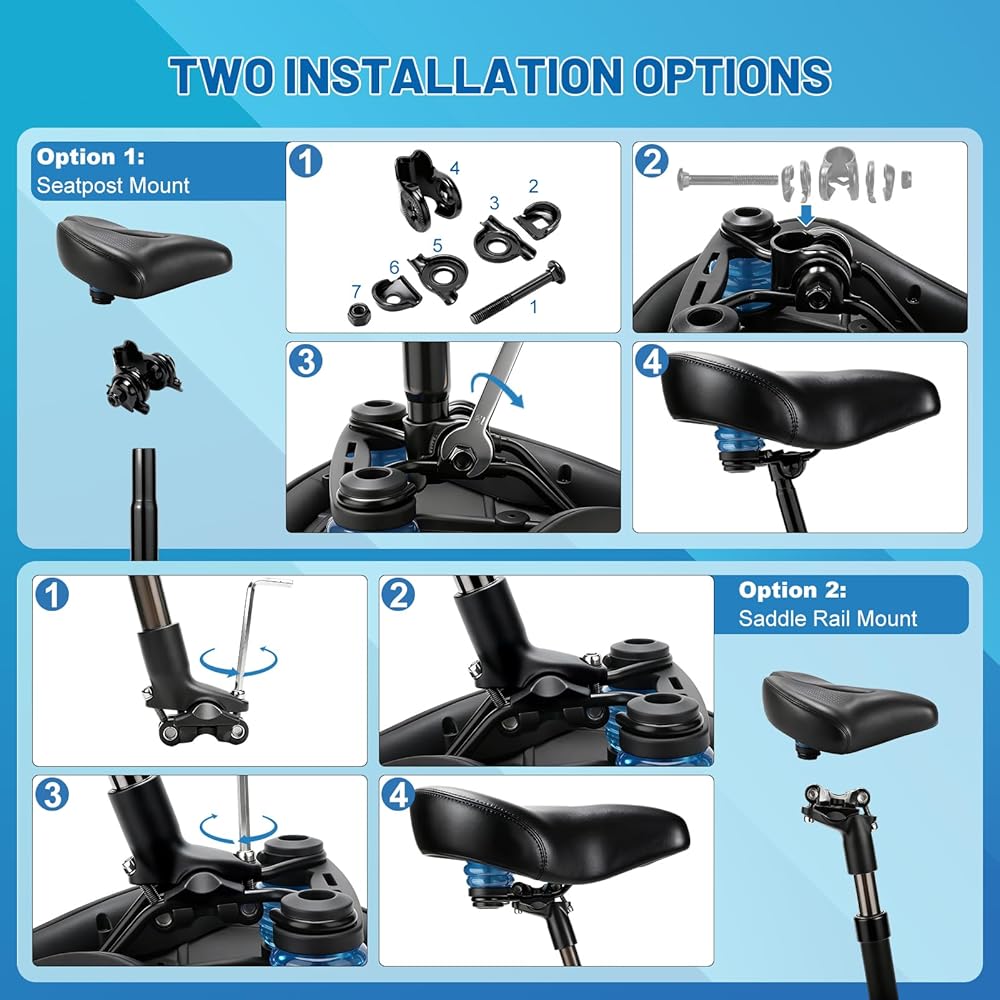 TWO INSTALLATION OPTIONS

Option 1:
Seatpost Mount

1

4
2
3
5
6
7
1

2

3

4

1

2

Option 2:
Saddle Rail Mount

3

4