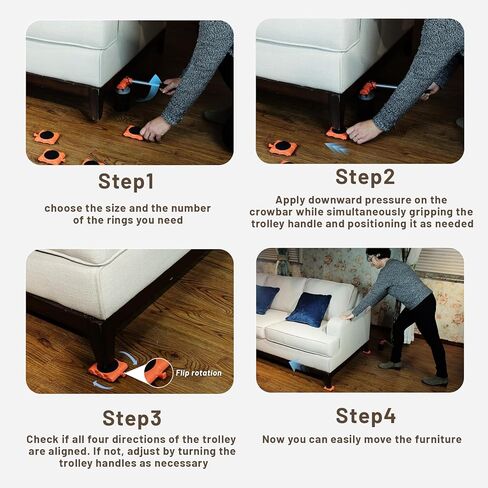 Step1

choose the size and the number of the rings you need

Step2

Apply downward pressure on the crowbar while simultaneously gripping the trolley handle and positioning it as needed

Flip rotation

Step3

Check if all four directions of the trolley are aligned. If not, adjust by turning the trolley handles as necessary

Step4

Now you can easily move the furniture