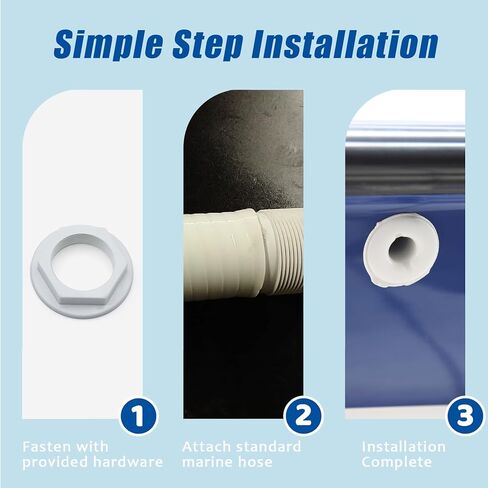 Simple Step Installation

1
Fasten with provided hardware

2
Attach standard marine hose

3
Installation Complete