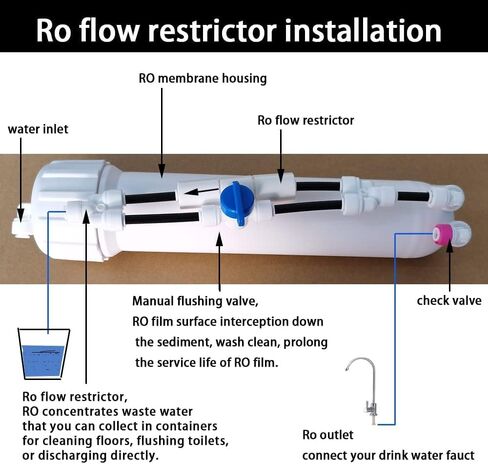 Ro flow restrictor installation

RO membrane housing

water inlet

Ro flow restrictor

Manual flushing valve,
RO film surface interception down the sediment, wash clean, prolong the service life of RO film.

check valve

Ro flow restrictor,
RO concentrates waste water that you can collect in containers for cleaning floors, flushing toilets, or discharging directly.

Ro outlet
connect your drink water fauct