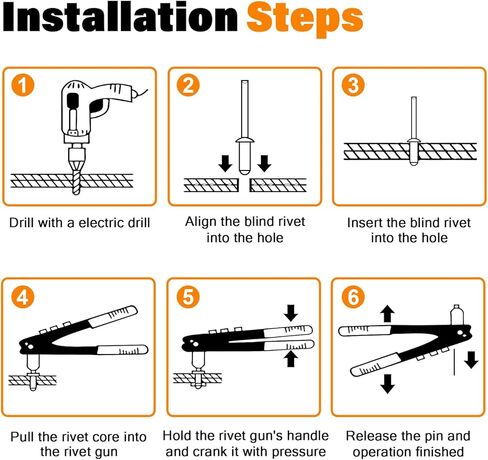 Installation Steps

1

Drill with a electric drill

2

Align the blind rivet into the hole

3

Insert the blind rivet into the hole

4

Pull the rivet core into the rivet gun

5

Hold the rivet gun's handle and crank it with pressure

6

Release the pin and operation finished