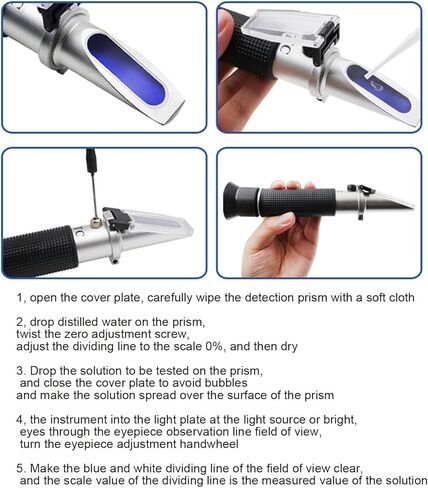 1, open the cover plate, carefully wipe the detection prism with a soft cloth

2, drop distilled water on the prism, twist the zero adjustment screw, adjust the dividing line to the scale 0%, and then dry

3. Drop the solution to be tested on the prism, and close the cover plate to avoid bubbles and make the solution spread over the surface of the prism

4, the instrument into the light plate at the light source or bright, eyes through the eyepiece observation line field of view, turn the eyepiece adjustment handwheel

5. Make the blue and white dividing line of the field of view clear, and the scale value of the dividing line is the measured value of the solution