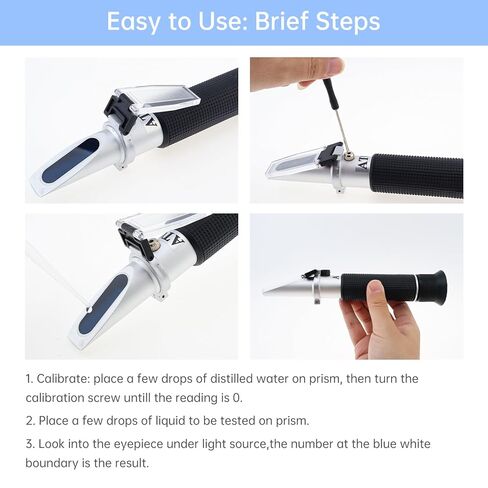 Easy to Use: Brief Steps

ATC

ATC

ATC

1. Calibrate: place a few drops of distilled water on prism, then turn the calibration screw untill the reading is 0.

2. Place a few drops of liquid to be tested on prism.

3. Look into the eyepiece under light source,the number at the blue white boundary is the result.