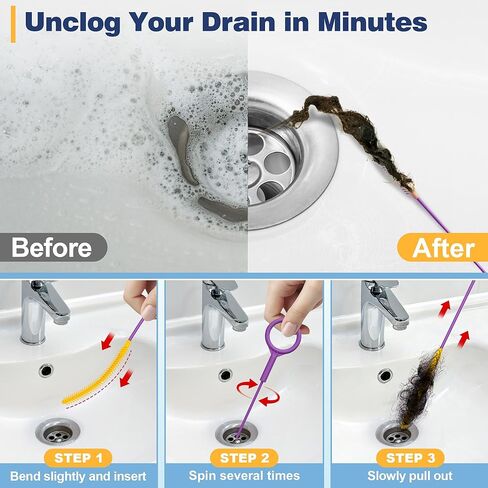 Unclog Your Drain in Minutes

Before

After

STEP 1
Bend slightly and insert

STEP 2
Spin several times

STEP 3
Slowly pull out