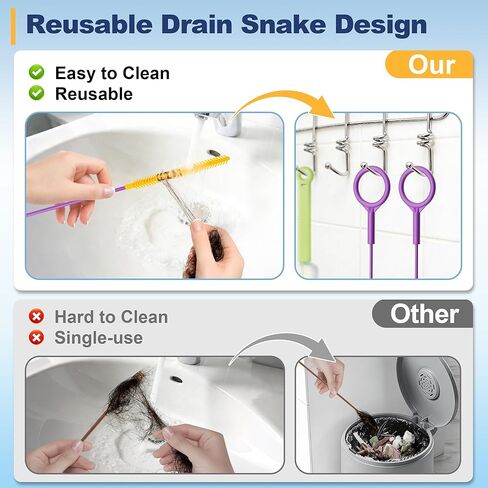 Reusable Drain Snake Design

Our

Easy to Clean
Reusable

Other

Hard to Clean
Single-use