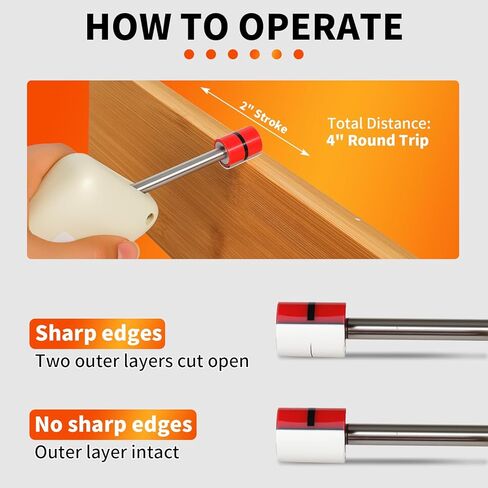 HOW TO OPERATE

2" Stroke

Total Distance:
4" Round Trip

Sharp edges
Two outer layers cut open

No sharp edges
Outer layer intact