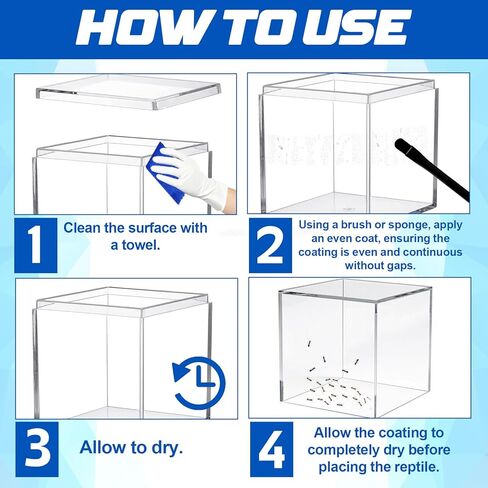 HOW TO USE

1 Clean the surface with a towel.

2 Using a brush or sponge, apply an even coat, ensuring the coating is even and continuous without gaps.

3 Allow to dry.

4 Allow the coating to completely dry before placing the reptile.