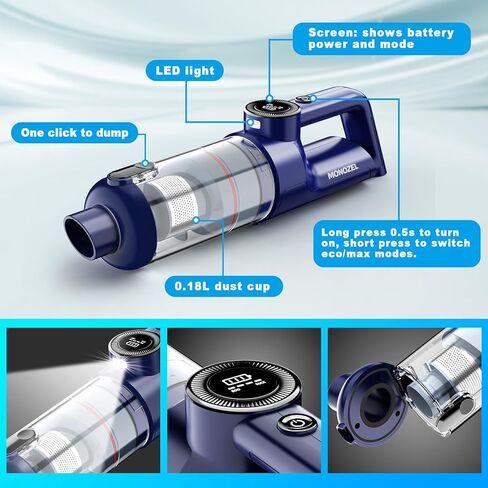 Screen: shows battery power and mode

LED light

One click to dump

MONOZEL

Long press 0.5s to turn on, short press to switch eco/max modes.

0.18L dust cup