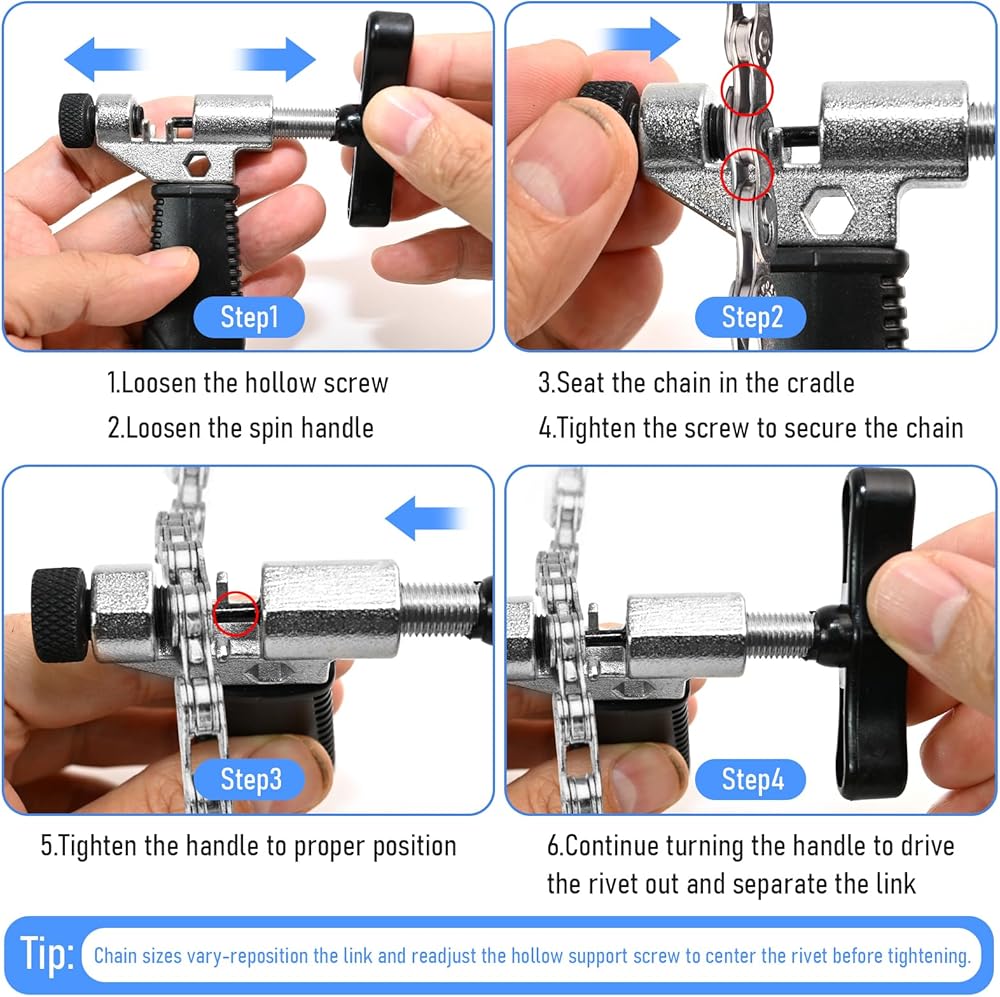 Step1

1.Loosen the hollow screw
2.Loosen the spin handle

Step2

3.Seat the chain in the cradle
4.Tighten the screw to secure the chain

Step3

5.Tighten the handle to proper position

Step4

6.Continue turning the handle to drive the rivet out and separate the link

Tip: Chain sizes vary-reposition the link and readjust the hollow support screw to center the rivet before tightening.