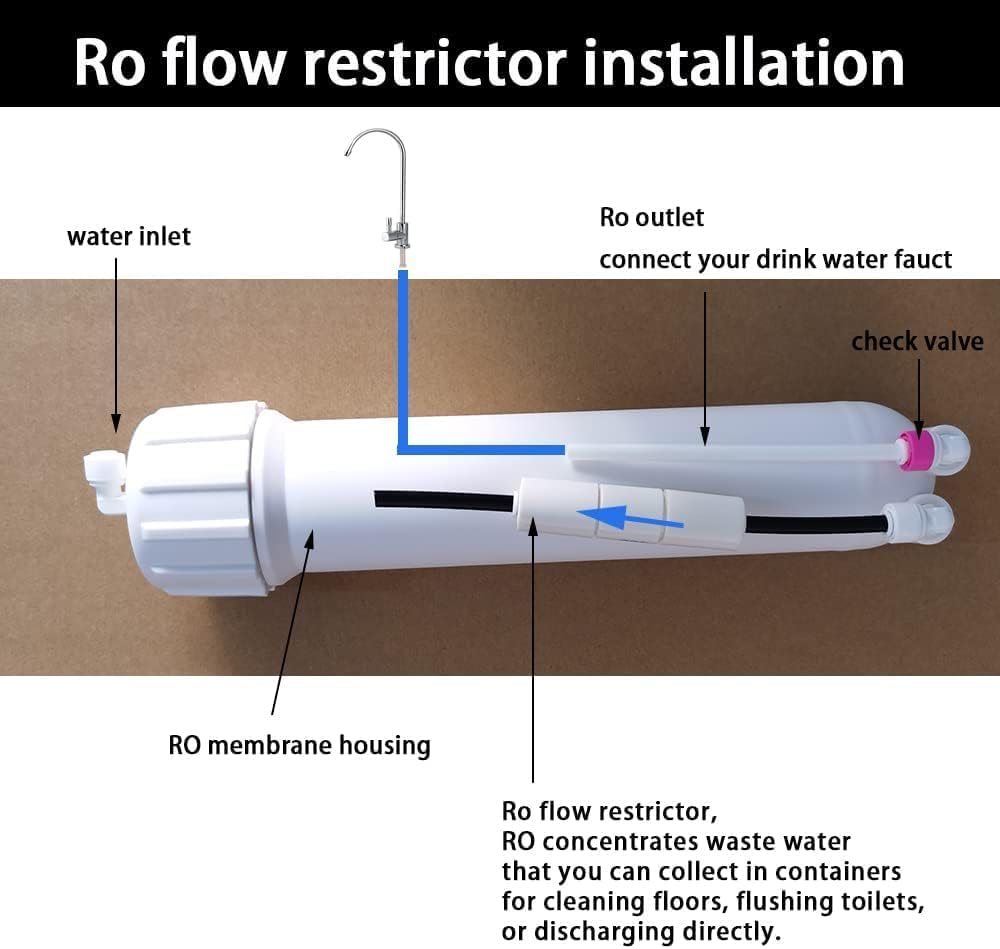 Ro flow restrictor installation

water inlet

Ro outlet
connect your drink water fauct

check valve

RO membrane housing

Ro flow restrictor,
RO concentrates waste water that you can collect in containers for cleaning floors, flushing toilets, or discharging directly.