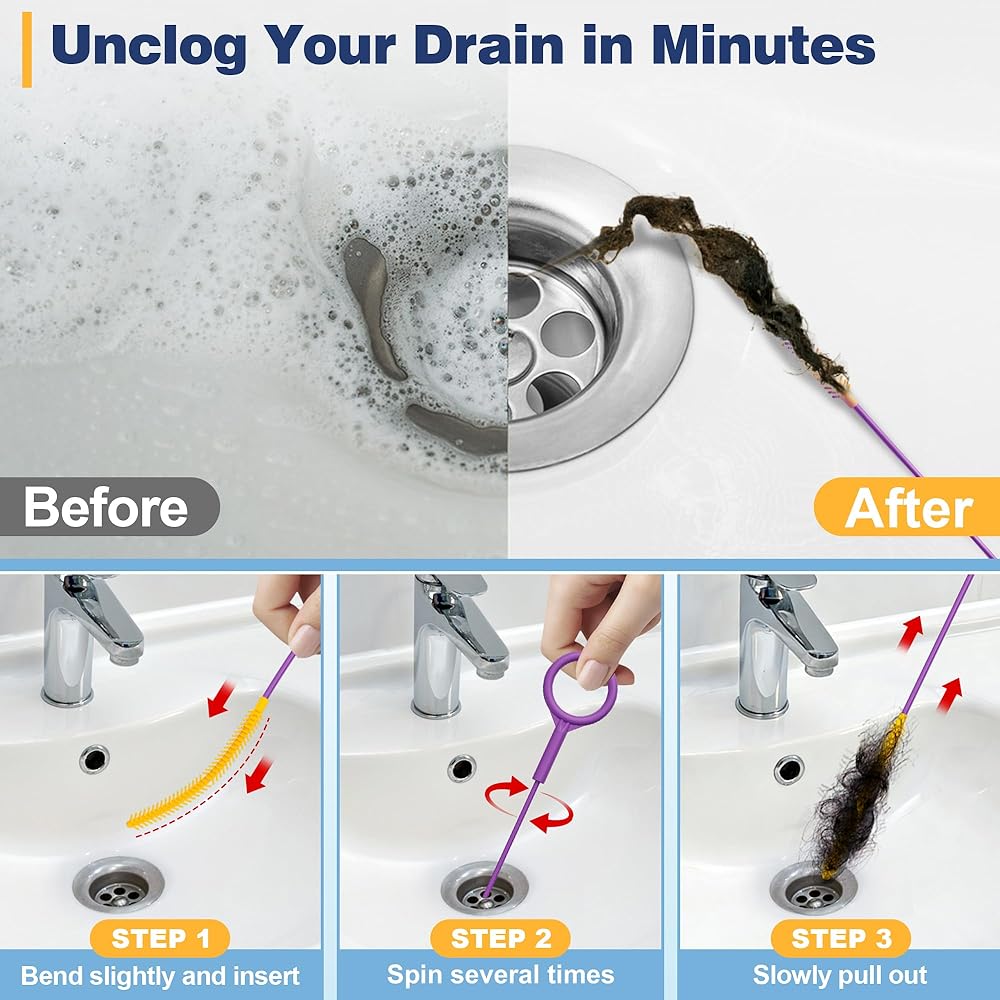 Unclog Your Drain in Minutes

Before

After

STEP 1
Bend slightly and insert

STEP 2
Spin several times

STEP 3
Slowly pull out