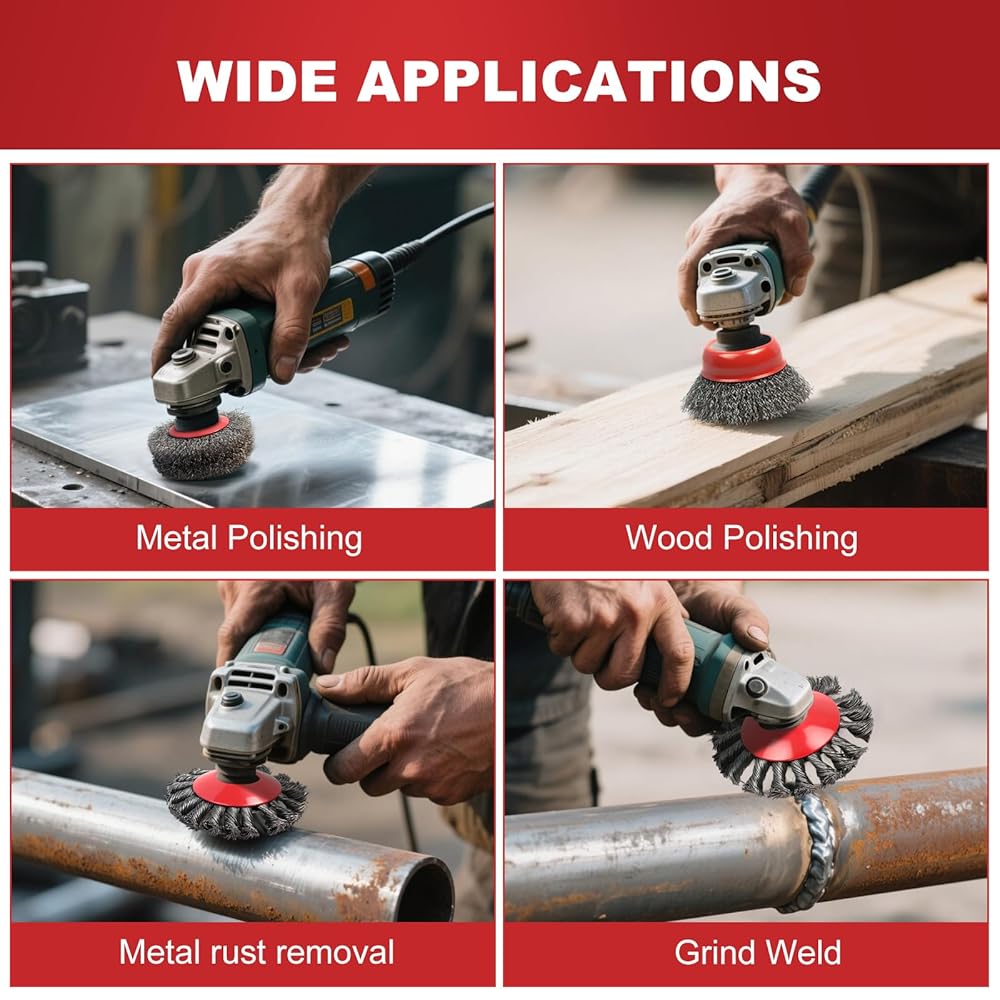 WIDE APPLICATIONS

Metal Polishing

Wood Polishing

Metal rust removal

Grind Weld