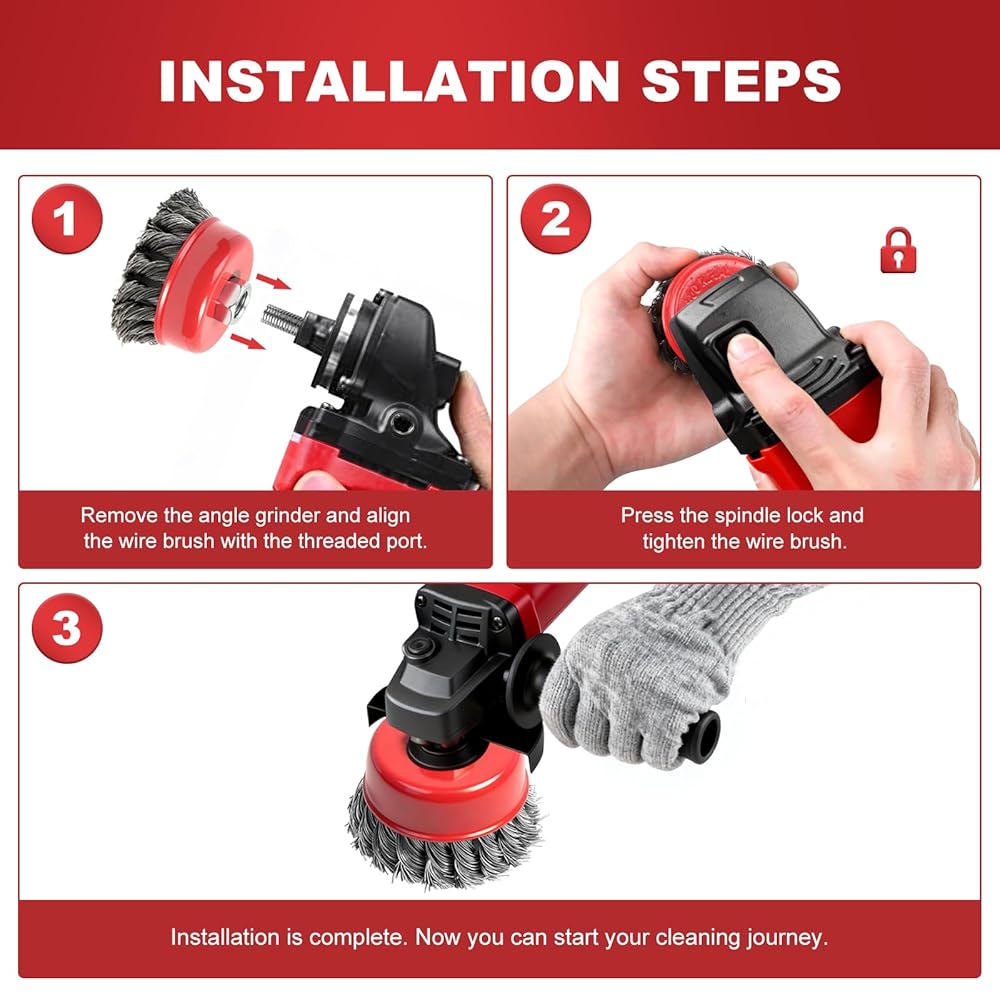 INSTALLATION STEPS

1

Remove the angle grinder and align the wire brush with the threaded port.

2

Press the spindle lock and tighten the wire brush.

3

Installation is complete. Now you can start your cleaning journey.