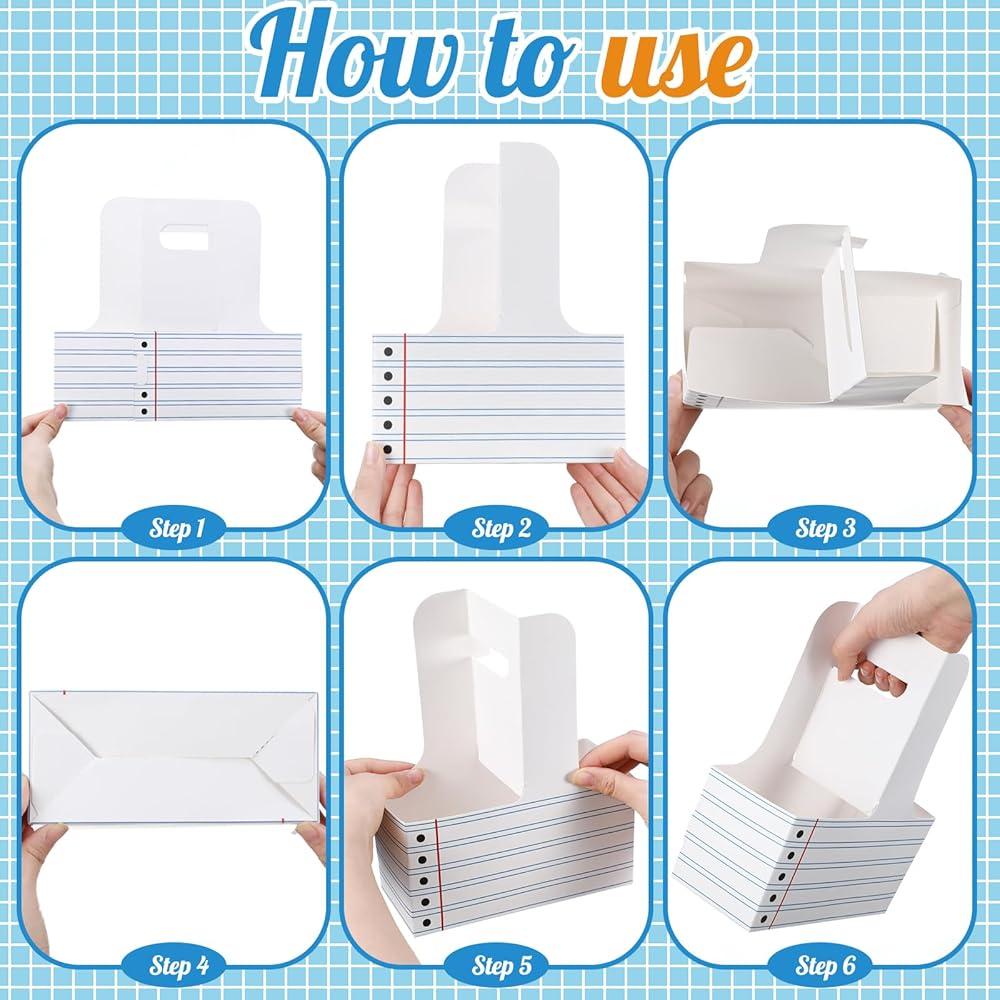 How to use

Step 1

Step 2

Step 3

Step 4

Step 5

Step 6