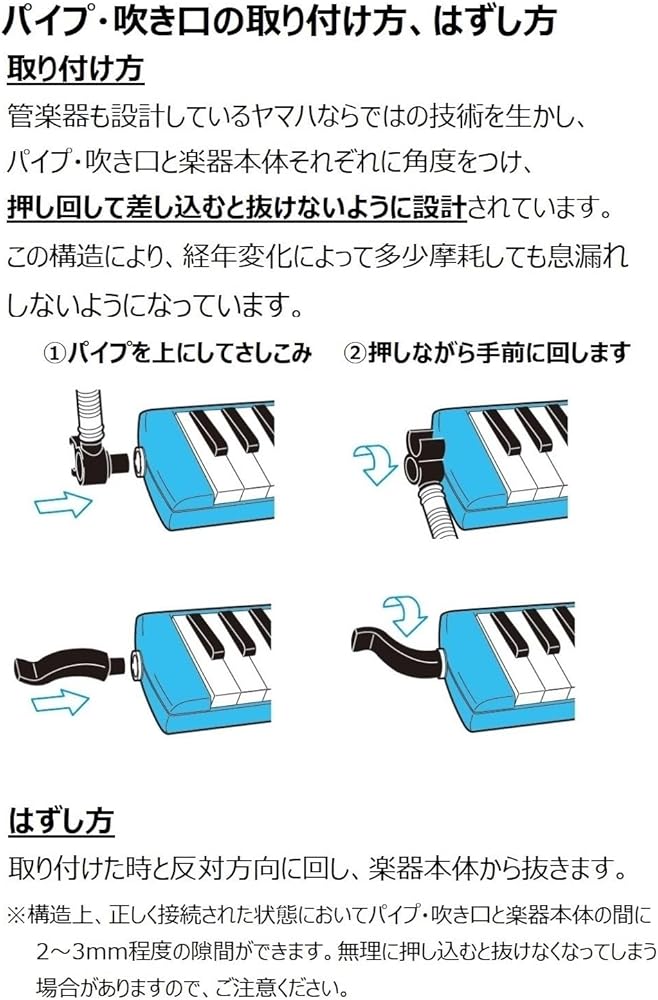 パイプ・吹き口の取り付け方、はずし方

取り付け方

管楽器も設計しているヤマハならではの技術を生かし、パイプ・吹き口と楽器本体それぞれに角度をつけ、押し回して差し込むと抜けないように設計されています。この構造により、経年変化によって多少摩耗しても息漏れしないようになっています。

①パイプを上にしてさしこみ　②押しながら手前に回します

はずし方

取り付けた時と反対方向に回し、楽器本体から抜きます。

※構造上、正しく接続された状態においてパイプ・吹き口と楽器本体の間に2～3mm程度の隙間ができます。無理に押し込むと抜けなくなってしまう場合がありますので、ご注意ください。