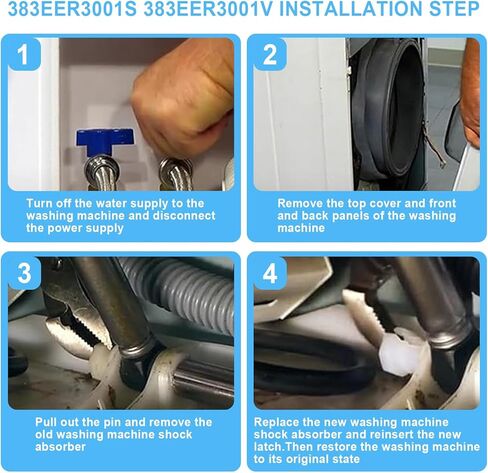 383EER3001S 383EER3001V INSTALLATION STEP

1

Turn off the water supply to the washing machine and disconnect the power supply

2

Remove the top cover and front and back panels of the washing machine

3

Pull out the pin and remove the old washing machine shock absorber

4

Replace the new washing machine shock absorber and reinsert the new latch.Then restore the washing machine to its original state