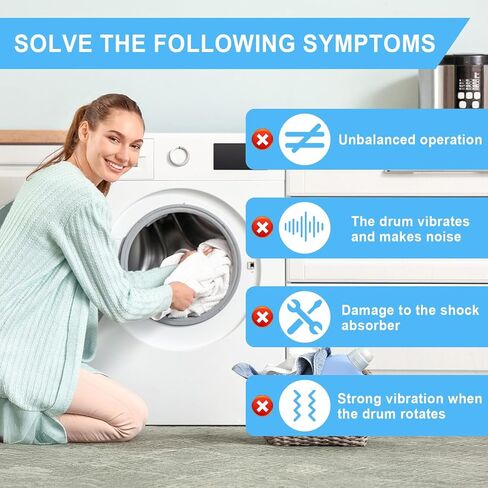 SOLVE THE FOLLOWING SYMPTOMS

Unbalanced operation

The drum vibrates and makes noise

Damage to the shock absorber

Strong vibration when the drum rotates