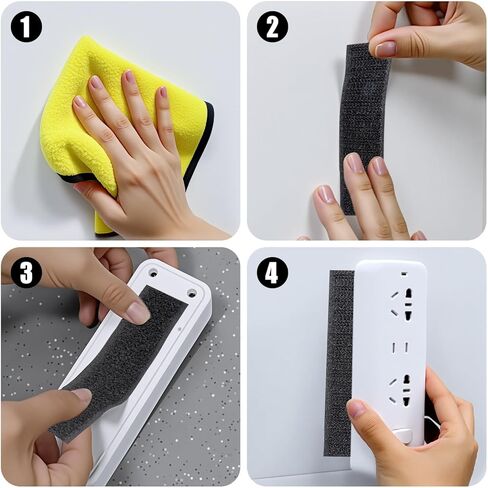 1

2

3

4