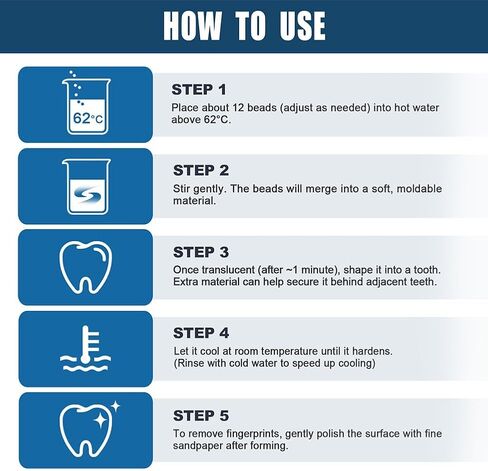 HOW TO USE

62°C

STEP 1
Place about 12 beads (adjust as needed) into hot water above 62°C.

STEP 2
Stir gently. The beads will merge into a soft, moldable material.

STEP 3
Once translucent (after ~1 minute), shape it into a tooth. Extra material can help secure it behind adjacent teeth.

STEP 4
Let it cool at room temperature until it hardens. (Rinse with cold water to speed up cooling)

STEP 5
To remove fingerprints, gently polish the surface with fine sandpaper after forming.