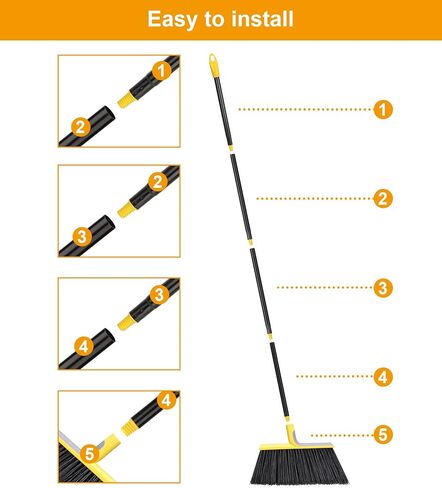 Easy to install

1
2

2
3

3
4

4
5

1
2
3
4
5