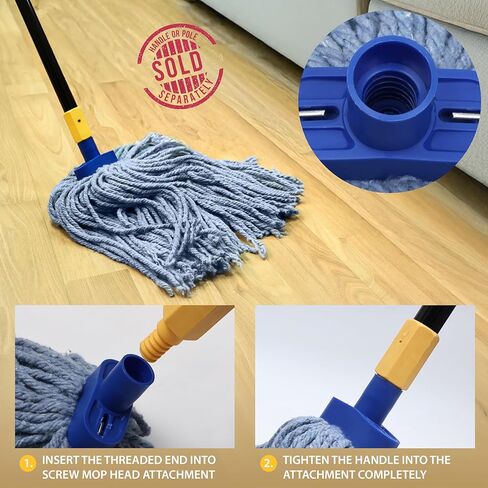 HANDLE OR POLE
SOLD
SEPARATELY

1. INSERT THE THREADED END INTO SCREW MOP HEAD ATTACHMENT

2. TIGHTEN THE HANDLE INTO THE ATTACHMENT COMPLETELY