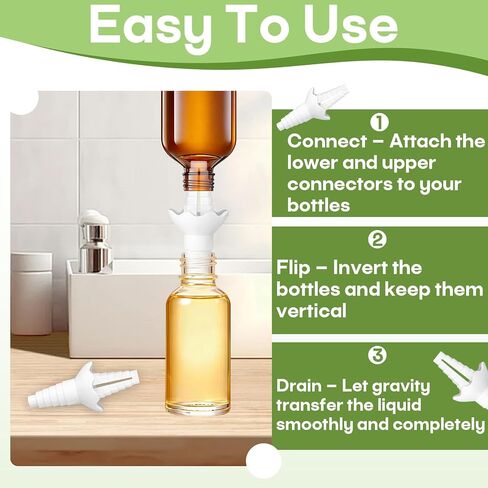 Easy To Use

①
Connect – Attach the lower and upper connectors to your bottles

②
Flip – Invert the bottles and keep them vertical

③
Drain – Let gravity transfer the liquid smoothly and completely