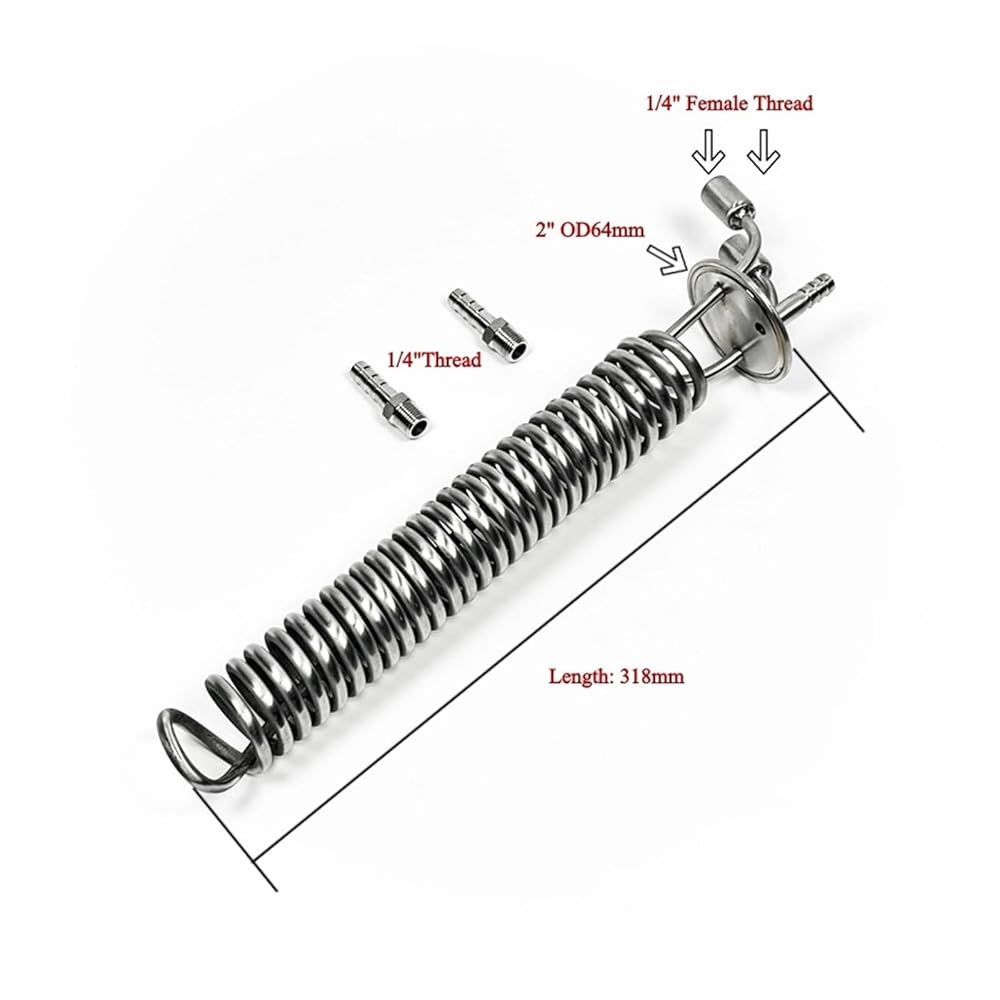 1/4" Female Thread

2" OD64mm

1/4"Thread

Length: 318mm