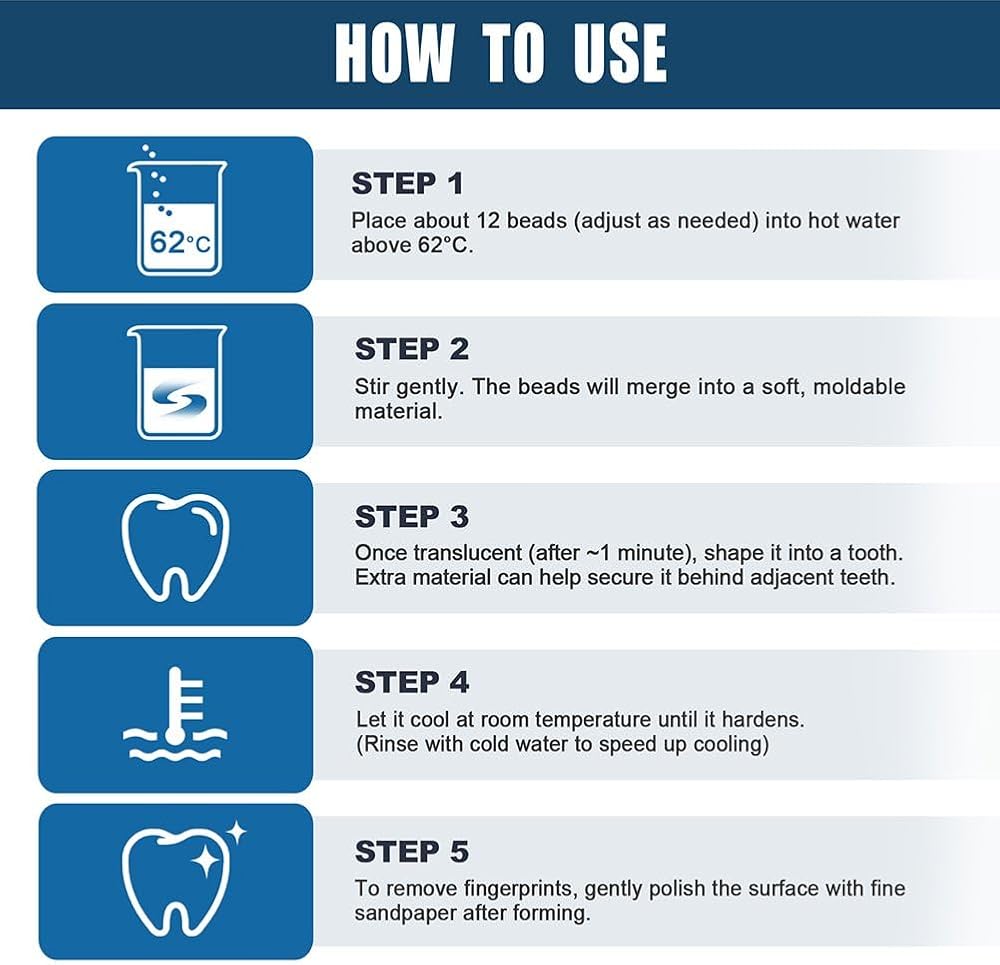 HOW TO USE

62°C

STEP 1
Place about 12 beads (adjust as needed) into hot water above 62°C.

STEP 2
Stir gently. The beads will merge into a soft, moldable material.

STEP 3
Once translucent (after ~1 minute), shape it into a tooth. Extra material can help secure it behind adjacent teeth.

STEP 4
Let it cool at room temperature until it hardens. (Rinse with cold water to speed up cooling)

STEP 5
To remove fingerprints, gently polish the surface with fine sandpaper after forming.